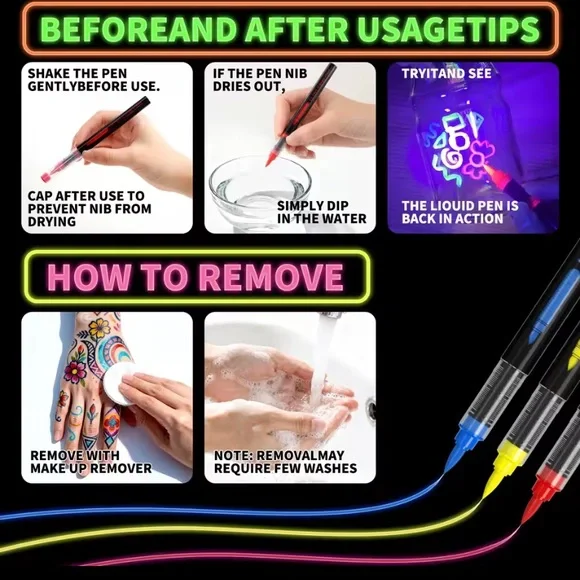 BEFOREAND AFTER USAGETIPS

SHAKE THE PEN GENTLYBEFORE USE.

CAP AFTER USE TO PREVENT NIB FROM DRYING

IF THE PEN NIB DRIES OUT,

SIMPLY DIP IN THE WATER

TRYITAND SEE

THE LIOUID PEN IS BACK IN ACTION

HOW TO REMOVE

REMOVE WITH MAKE UP REMOVER

NOTE: REMOVALMAY REQUIRE FEW WASHES